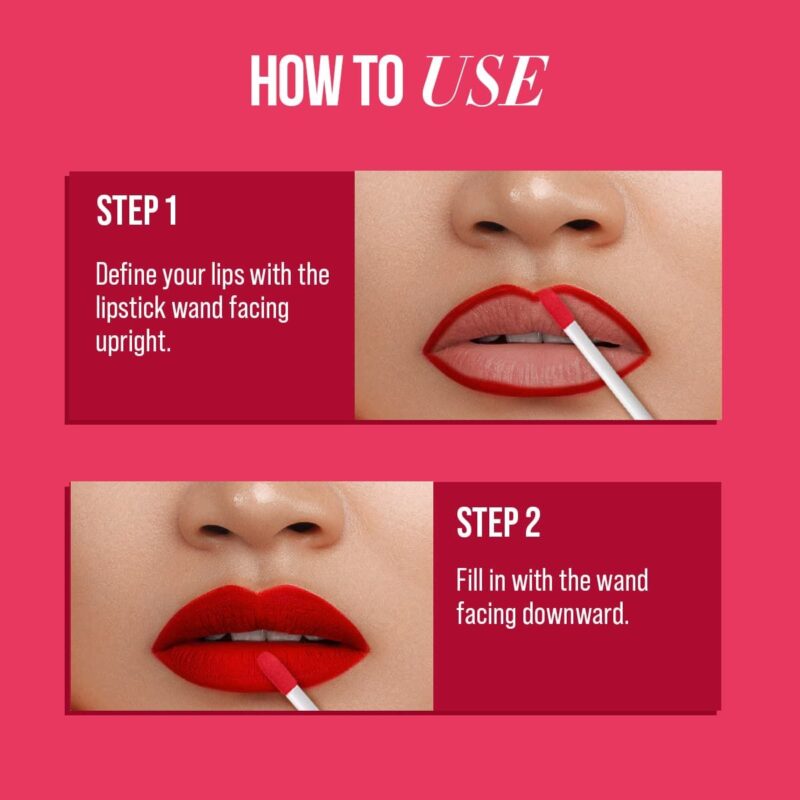 HOW TO USE

STEP 1

Define your lips with the lipstick wand facing upright.

STEP 2

Fill in with the wand facing downward.